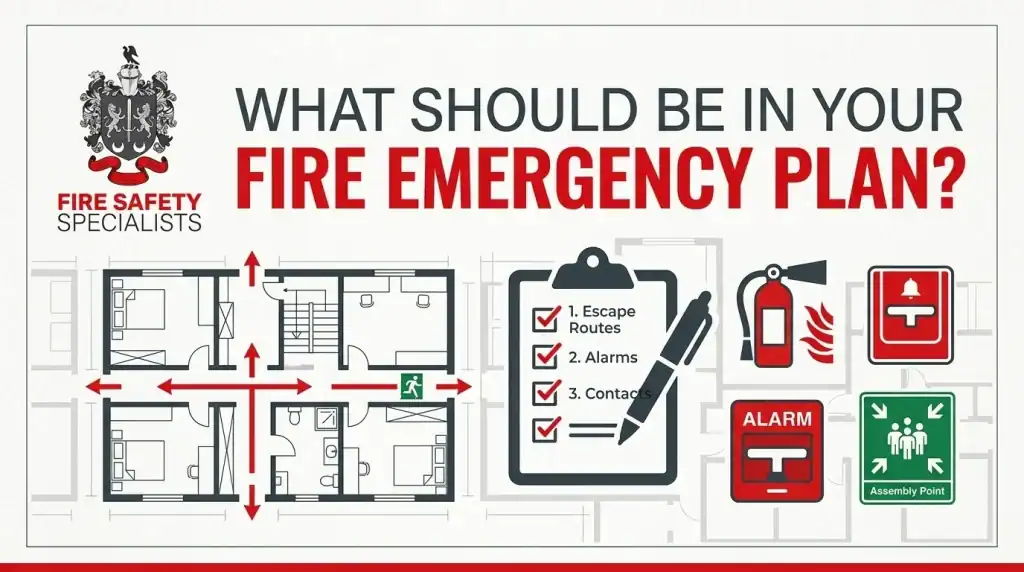 FIRE SAFETY SPECIALISTS

WHAT SHOULD BE IN YOUR FIRE EMERGENCY PLAN?

1. Escape Routes
2. Alarms
3. Contacts

ALARM

Assembly Point